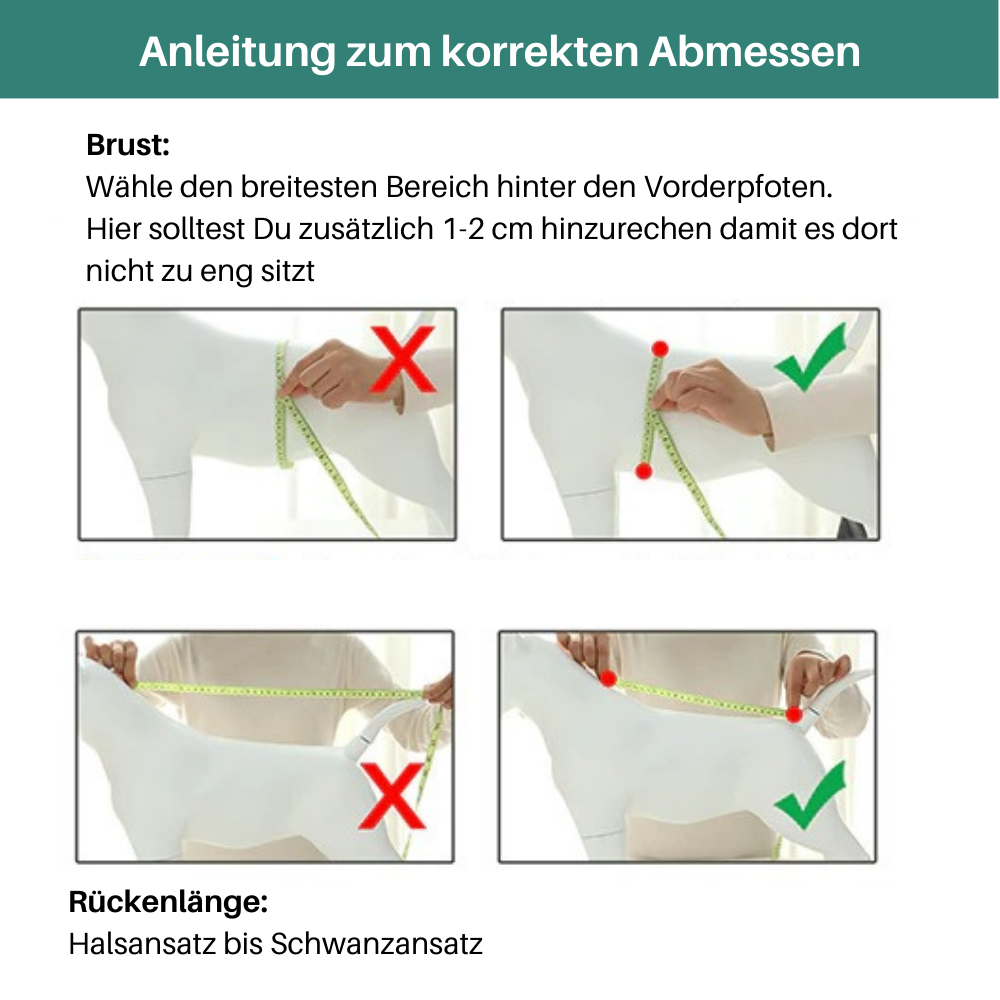 Anleitung zum korrekten Abmessen

Brust:
Wähle den breitesten Bereich hinter den Vorderpfoten. Hier solltest Du zusätzlich 1-2 cm hinzurechen damit es dort nicht zu eng sitzt

Rückenlänge:
Halsansatz bis Schwanzansatz